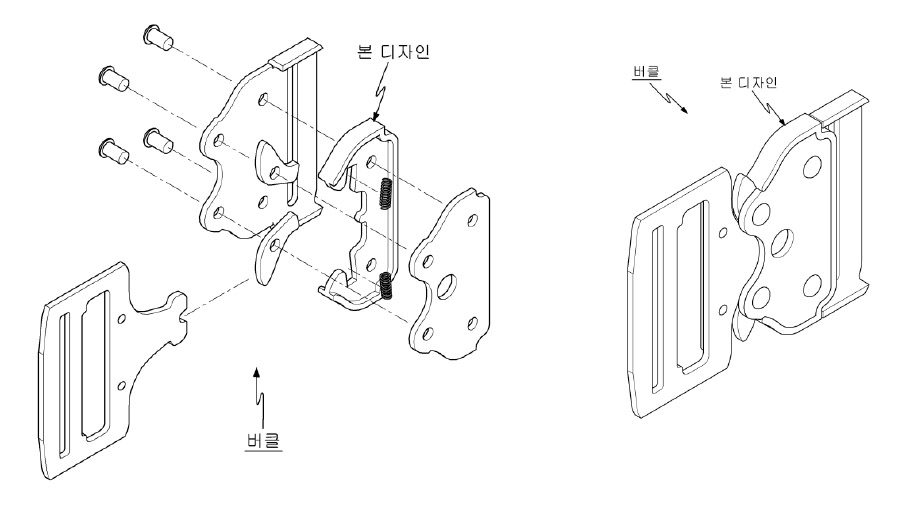 본 디자인

버클

버클

본 디자인